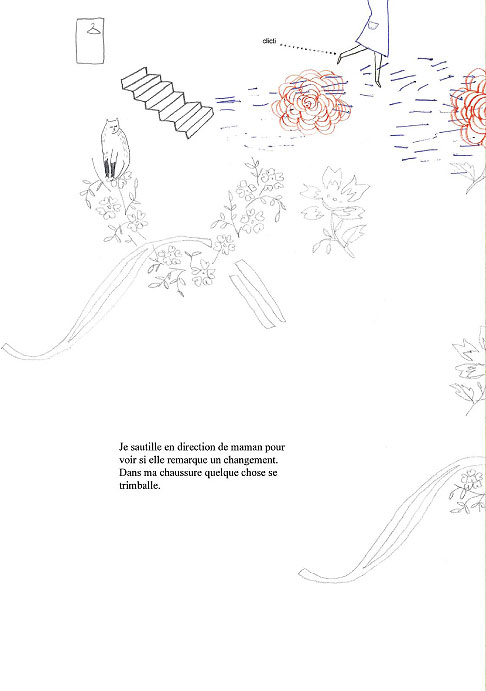 clicti

Je sautille en direction de maman pour voir si elle remarque un changement. Dans ma chaussure quelque chose se trimballe.