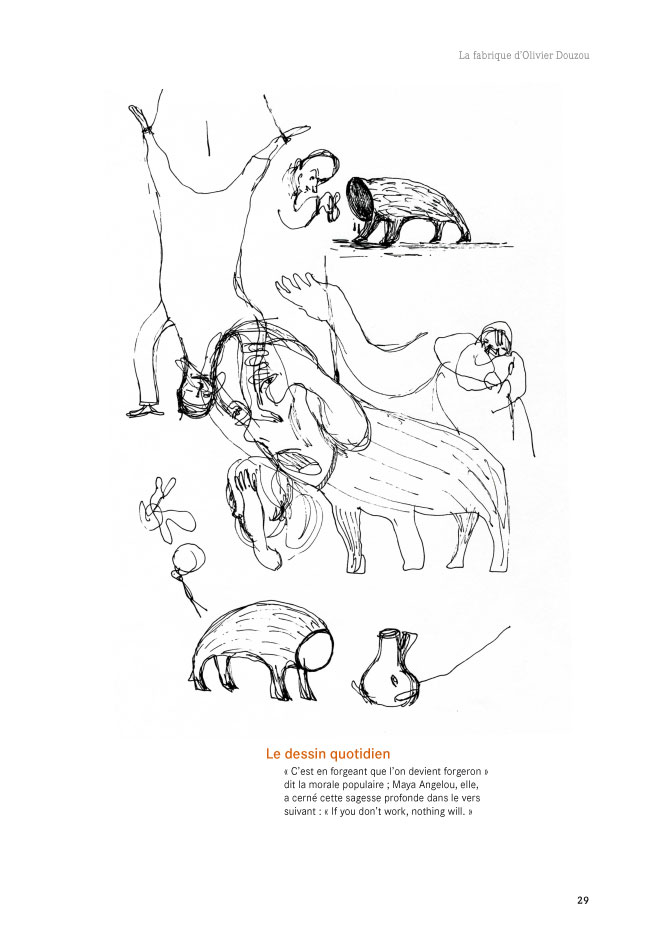 La fabrique d'Olivier Douzou

Le dessin quotidien

« C'est en forgeant que l'on devient forgeron » dit la morale populaire ; Maya Angelou, elle, a cerné cette sagesse profonde dans le vers suivant : « If you don't work, nothing will. »

29