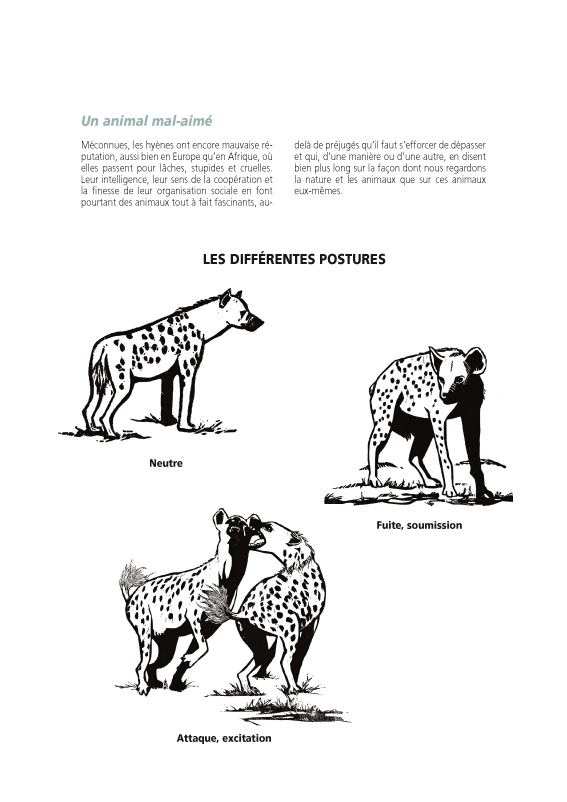 Un animal mal-aimé

Méconnues, les hyènes ont encore mauvaise réputation, aussi bien en Europe qu'en Afrique, où elles passent pour lâches, stupides et cruelles. Leur intelligence, leur sens de la coopération et la finesse de leur organisation sociale en font pourtant des animaux tout à fait fascinants, au-delà de préjugés qu'il faut s'efforcer de dépasser et qui, d'une manière ou d'une autre, en disent bien plus long sur la façon dont nous regardons la nature et les animaux que sur ces animaux eux-mêmes.

LES DIFFÉRENTES POSTURES

Neutre

Fuite, soumission

Attaque, excitation